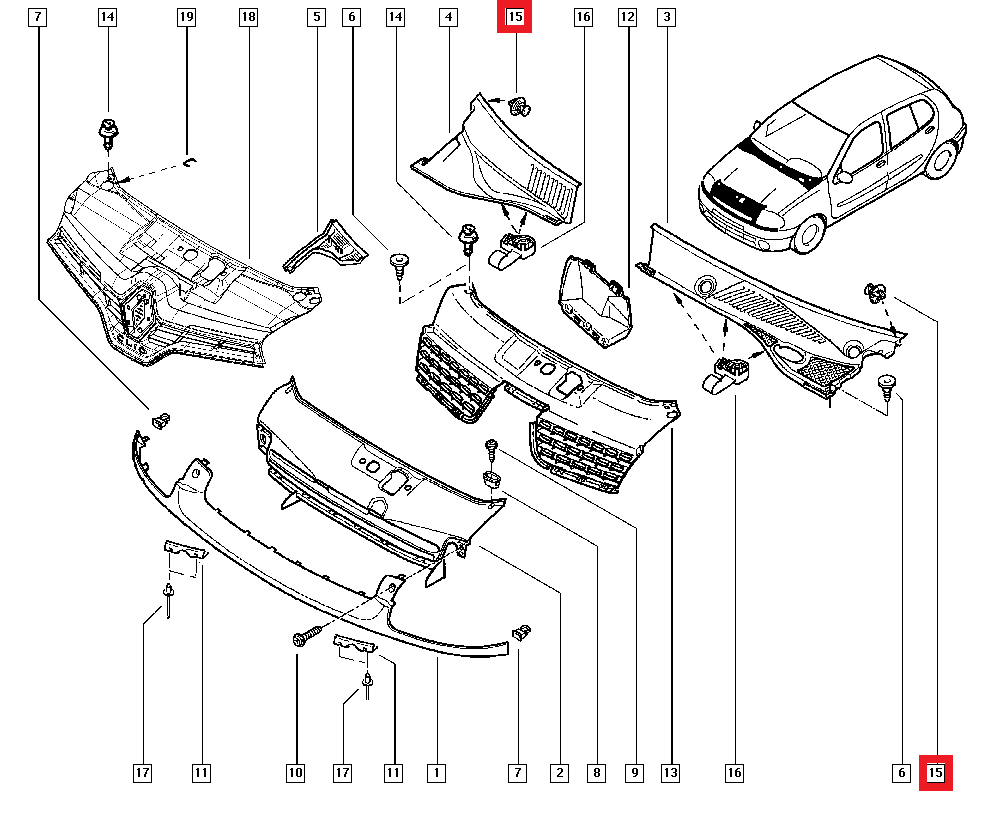 7 14 19 18 5 6 14 4 15 16 12 3

17 11 10 17 11 1 7 2 8 9 13 16 6 15